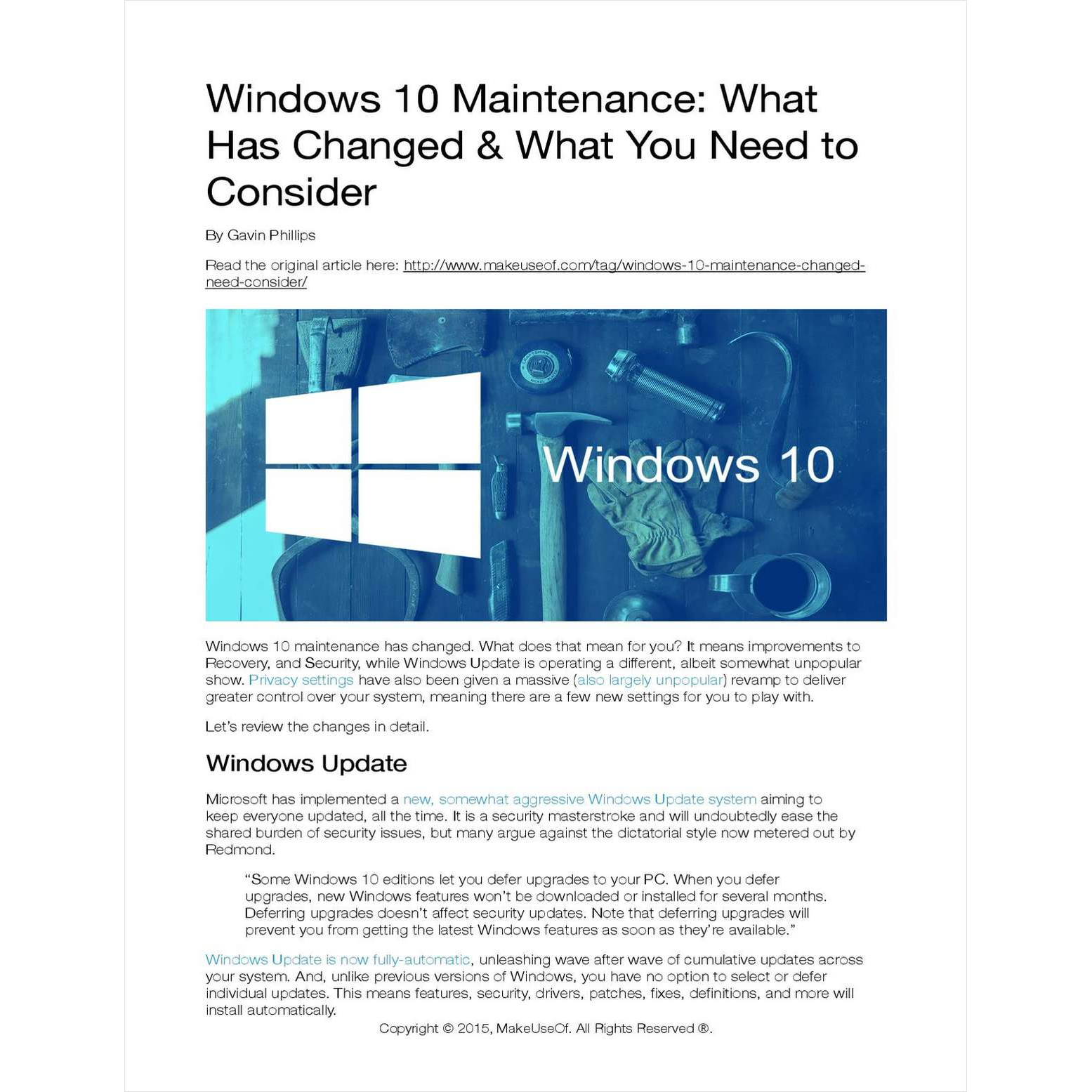 Windows 10 Maintenance: What Has Changed & What You Need to Consider

By Gavin Phillips

Read the original article here: http://www.makeuseof.com/tag/windows-10-maintenance-changed-need-consider/

Windows 10

Windows 10 maintenance has changed. What does that mean for you? It means improvements to Recovery, and Security, while Windows Update is operating a different, albeit somewhat unpopular show. Privacy settings have also been given a massive (also largely unpopular) revamp to deliver greater control over your system, meaning there are a few new settings for you to play with.

Let's review the changes in detail.

Windows Update

Microsoft has implemented a new, somewhat aggressive Windows Update system aiming to keep everyone updated, all the time. It is a security masterstroke and will undoubtedly ease the shared burden of security issues, but many argue against the dictatorial style now metered out by Redmond.

"Some Windows 10 editions let you defer upgrades to your PC. When you defer upgrades, new Windows features won't be downloaded or installed for several months. Deferring upgrades doesn't affect security updates. Note that deferring upgrades will prevent you from getting the latest Windows features as soon as they're available."

Windows Update is now fully-automatic, unleashing wave after wave of cumulative updates across your system. And, unlike previous versions of Windows, you have no option to select or defer individual updates. This means features, security, drivers, patches, fixes, definitions, and more will install automatically.

Copyright © 2015, MakeUseOf. All Rights Reserved ®.